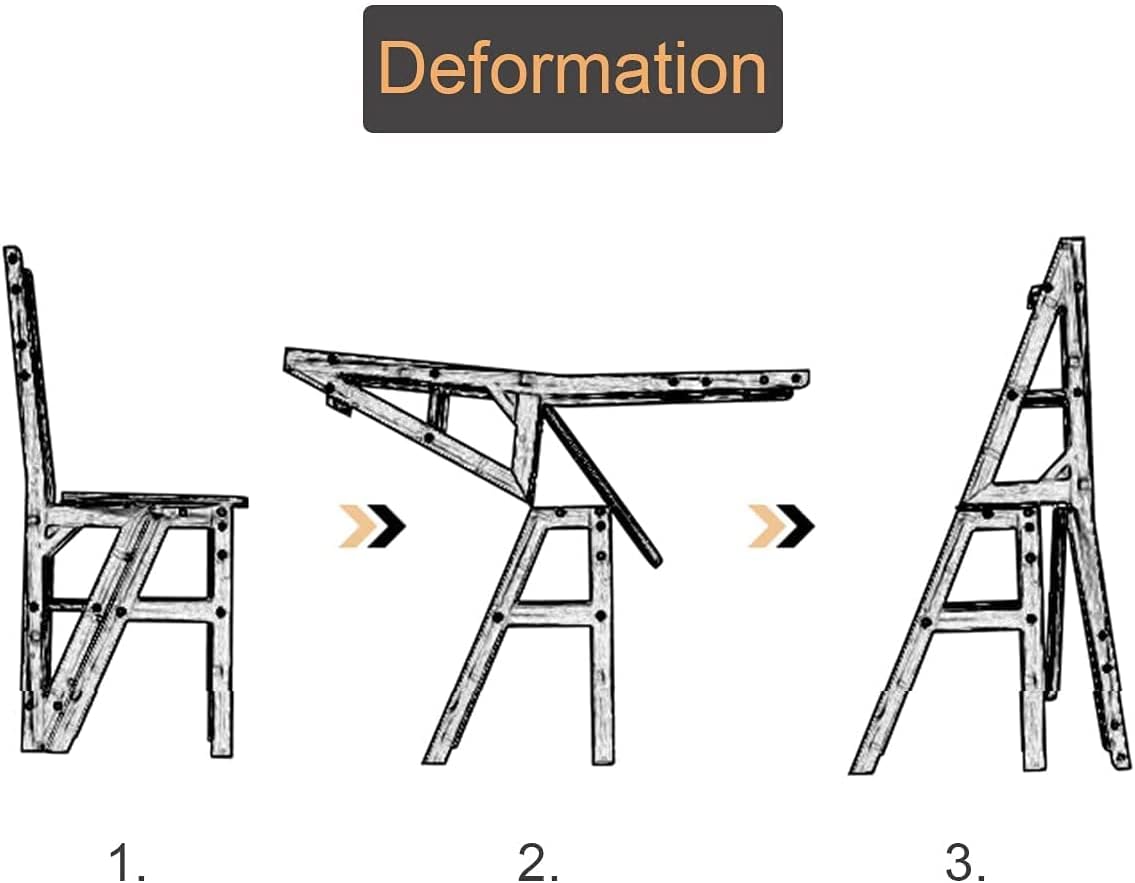 Deformation

1.

2.

3.