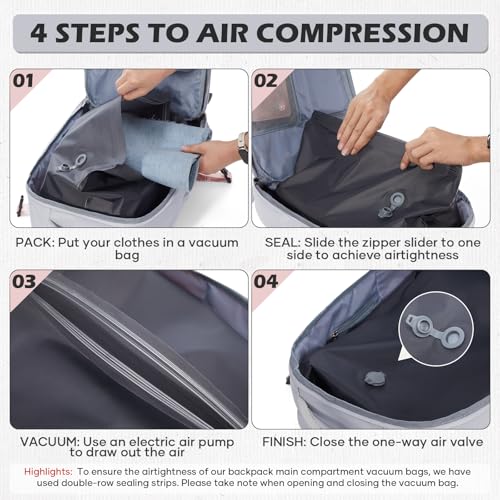 4 STEPS TO AIR COMPRESSION

01

PACK: Put your clothes in a vacuum bag

02

SEAL: Slide the zipper slider to one side to achieve airtightness

03

VACUUM: Use an electric air pump to draw out the air

04

FINISH: Close the one-way air valve

Highlights: To ensure the airtightness of our backpack main compartment vacuum bags, we have used double-row sealing strips. Please take note when opening and closing the vacuum bag.