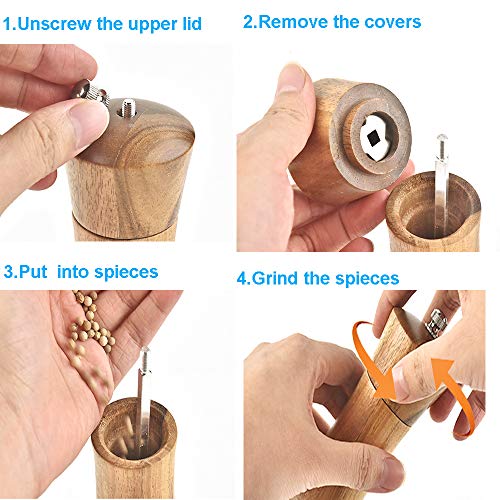 1.Unscrew the upper lid

2.Remove the covers

3.Put  into spieces

4.Grind the spieces