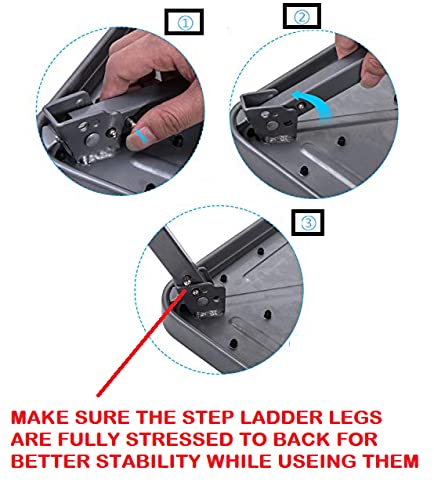 ①

②

③

MAKE SURE THE STEP LADDER LEGS ARE FULLY STRESSED TO BACK FOR BETTER STABILITY WHILE USEING THEM