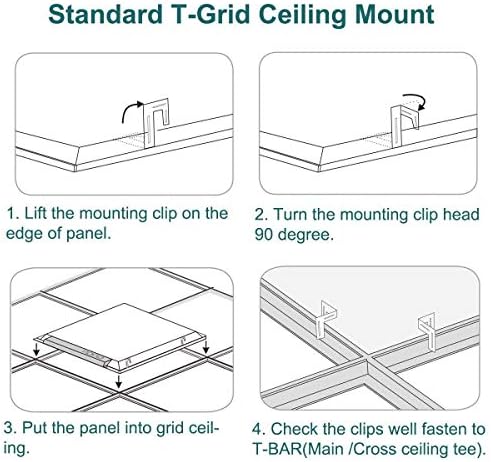 Standard T-Grid Ceiling Mount

1. Lift the mounting clip on the edge of panel.

2. Turn the mounting clip head 90 degree.

3. Put the panel into grid ceiling.

4. Check the clips well fasten to T-BAR(Main /Cross ceiling tee).