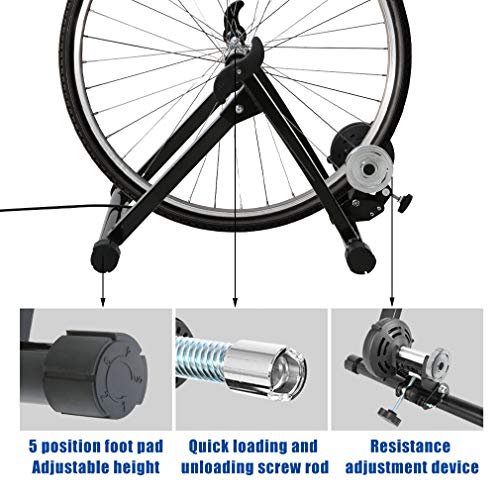 5 position foot pad
Adjustable height

Quick loading and
unloading screw rod

Resistance
adjustment device