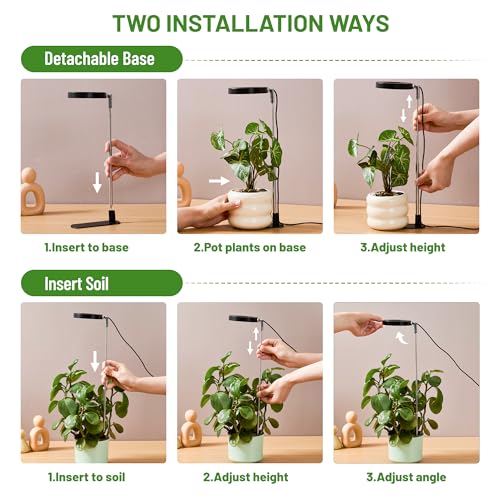 TWO INSTALLATION WAYS

Detachable Base

1.Insert to base

2.Pot plants on base

3.Adjust height

Insert Soil

1.Insert to soil

2.Adjust height

3.Adjust angle