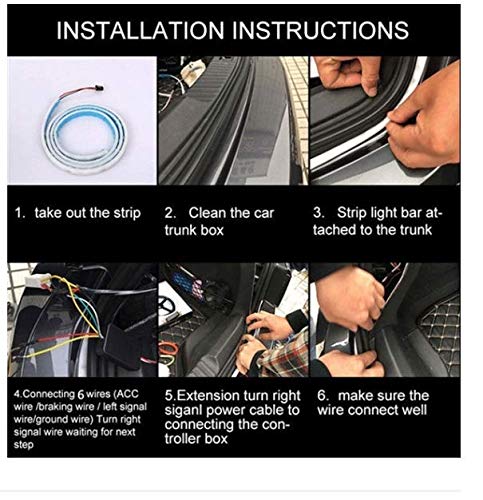 INSTALLATION INSTRUCTIONS

1. take out the strip

2. Clean the car trunk box

3. Strip light bar attached to the trunk

4.Connecting 6 wires (ACC wire /braking wire / left signal wire/ground wire) Turn right signal wire waiting for next step

5.Extension turn right siganl power cable to connecting the controller box

6. make sure the wire connect well