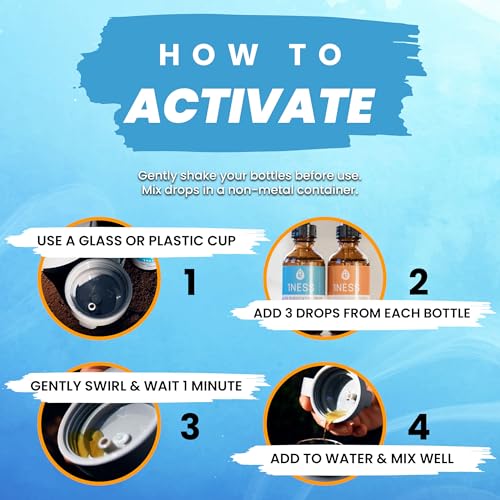 HOW TO
ACTIVATE

Gently shake your bottles before use.
Mix drops in a non-metal container.

USE A GLASS OR PLASTIC CUP

1

INESS

INESS

2

ADD 3 DROPS FROM EACH BOTTLE

GENTLY SWIRL & WAIT 1 MINUTE

3

4

ADD TO WATER & MIX WELL