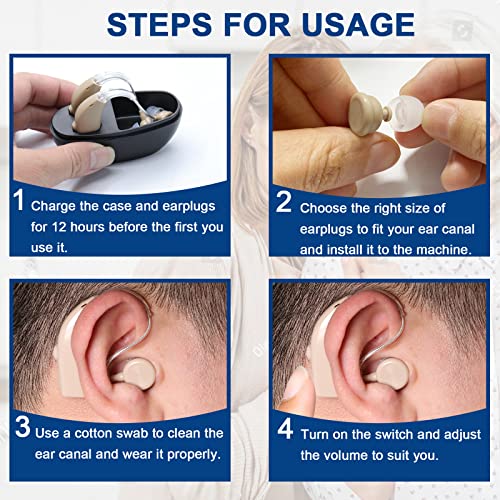 STEPS FOR USAGE

1 Charge the case and earplugs for 12 hours before the first you use it.

2 Choose the right size of earplugs to fit your ear canal and install it to the machine.

3 Use a cotton swab to clean the ear canal and wear it properly.

4 Turn on the switch and adjust the volume to suit you.