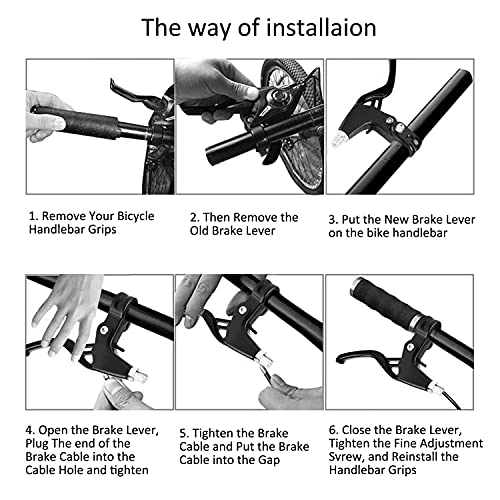 The way of installaion

1. Remove Your Bicycle Handlebar Grips

2. Then Remove the Old Brake Lever

3. Put the New Brake Lever on the bike handlebar

4. Open the Brake Lever, Plug The end of the Brake Cable into the Cable Hole and tighten

5. Tighten the Brake Cable and Put the Brake Cable into the Gap

6. Close the Brake Lever, Tighten the Fine Adjustment Svrew, and Reinstall the Handlebar Grips