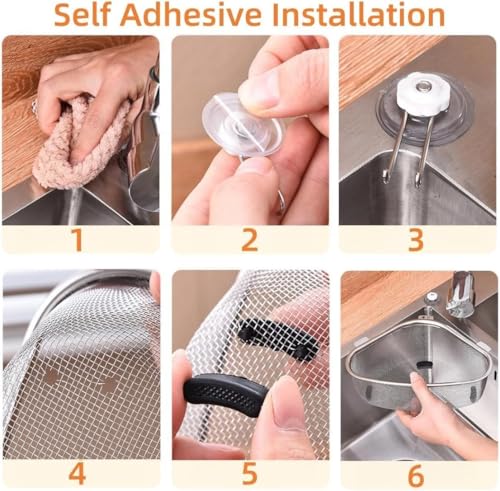 Self Adhesive Installation

1

2

3

4

5

6