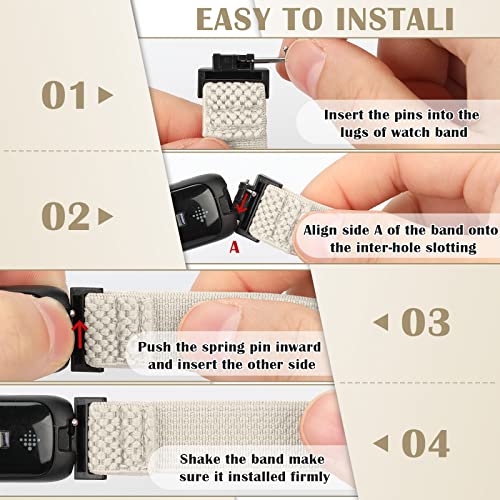 EASY TO INSTALI

01

Insert the pins into the lugs of watch band

02

A

Align side A of the band onto the inter-hole slotting

03

Push the spring pin inward and insert the other side

04

Shake the band make sure it installed firmly