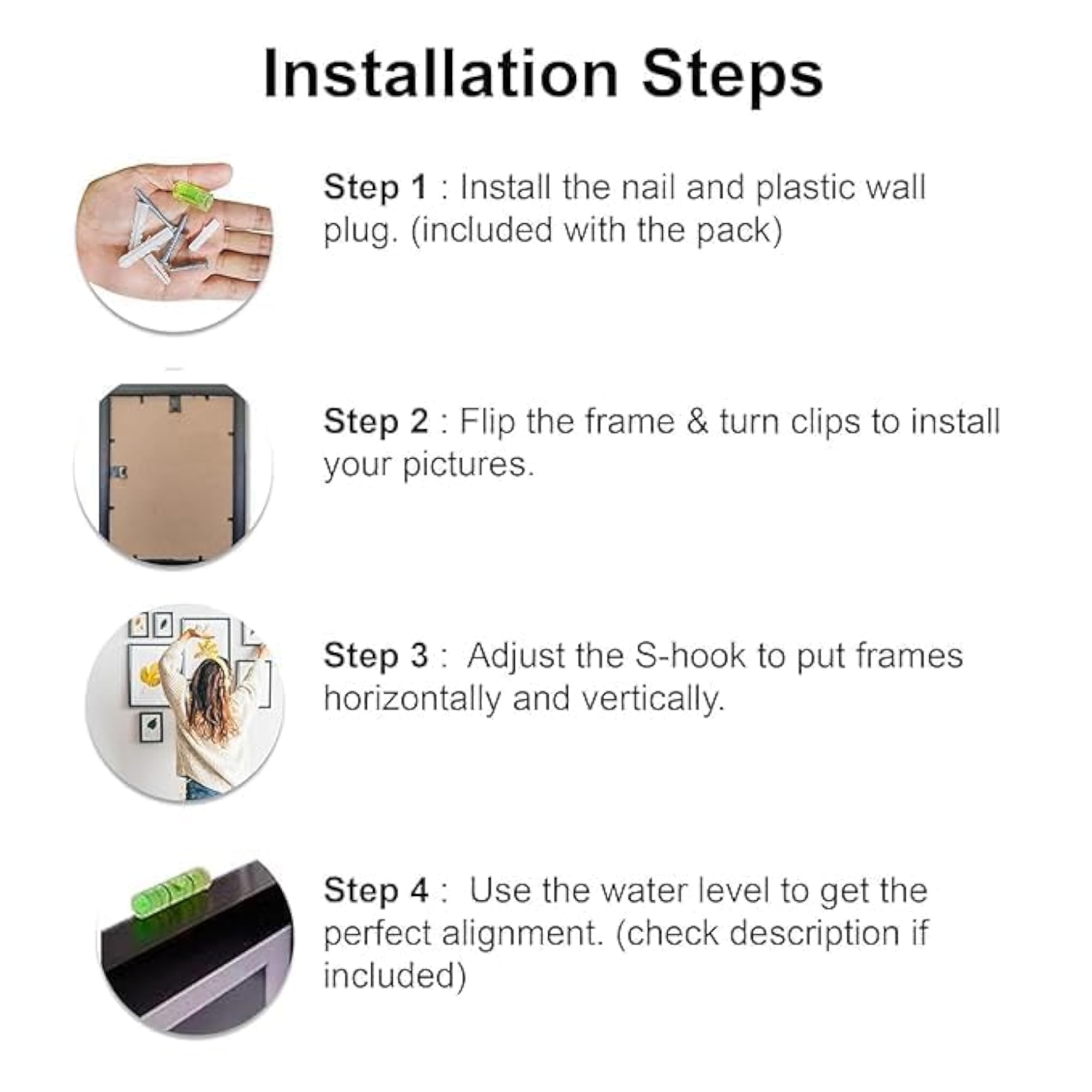 Installation Steps

Step 1 : Install the nail and plastic wall plug. (included with the pack)

Step 2 : Flip the frame & turn clips to install your pictures.

Step 3 : Adjust the S-hook to put frames horizontally and vertically.

Step 4 : Use the water level to get the perfect alignment. (check description if included)