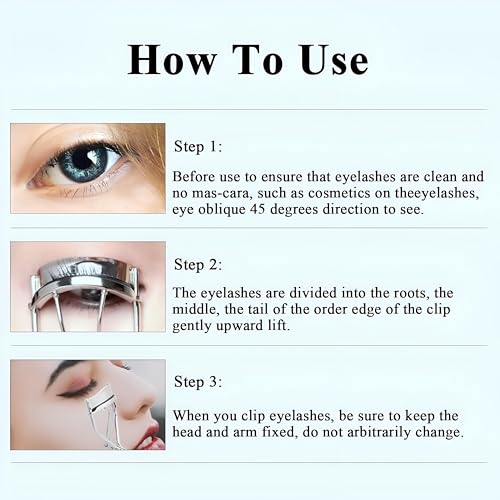 How To Use

Step 1:

Before use to ensure that eyelashes are clean and no mas-cara, such as cosmetics on theeyelashes, eye oblique 45 degrees direction to see.

Step 2:

The eyelashes are divided into the roots, the middle, the tail of the order edge of the clip gently upward lift.

Step 3:

When you clip eyelashes, be sure to keep the head and arm fixed, do not arbitrarily change.