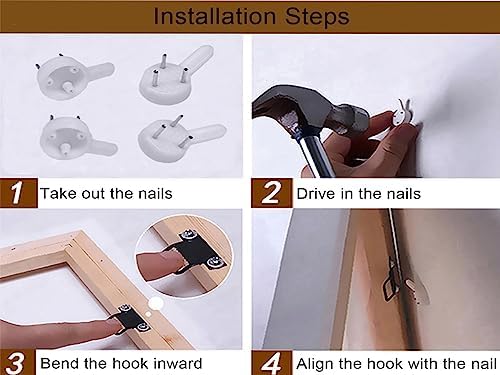 Installation Steps

1 Take out the nails

2 Drive in the nails

3 Bend the hook inward

4 Align the hook with the nail