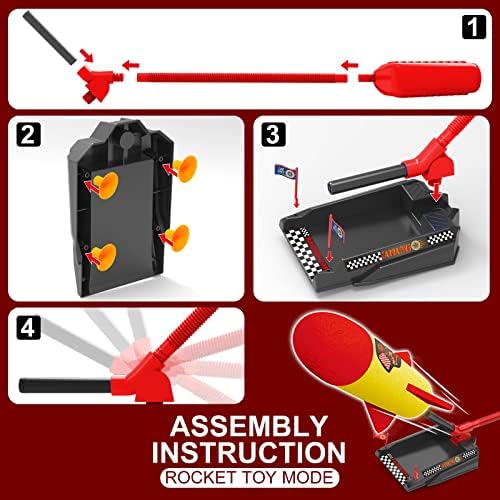 1

2

3

4

ASSEMBLY INSTRUCTION

ROCKET TOY MODE