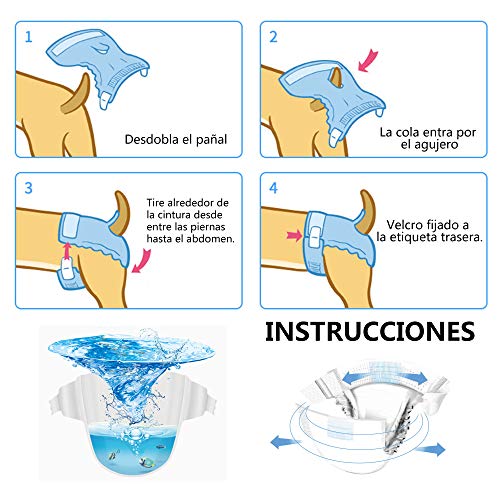 1

Desdobla el pañal

2

La cola entra por el agujero

3

Tire alrededor de la cintura desde entre las piernas hasta el abdomen.

4

Velcro fijado a la etiqueta trasera.

INSTRUCCIONES