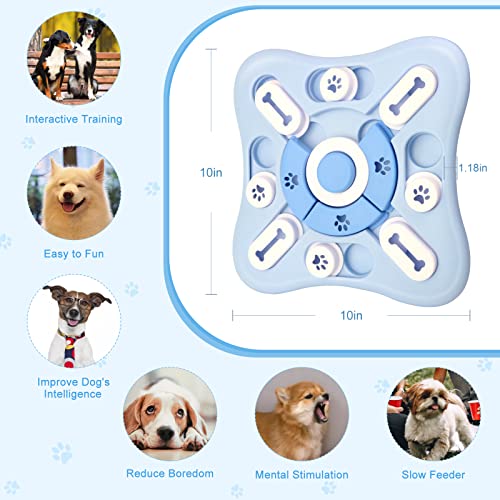 Interactive Training

Easy to Fun

Improve Dog's Intelligence

10in

1.18in

10in

Reduce Boredom

Mental Stimulation

Slow Feeder