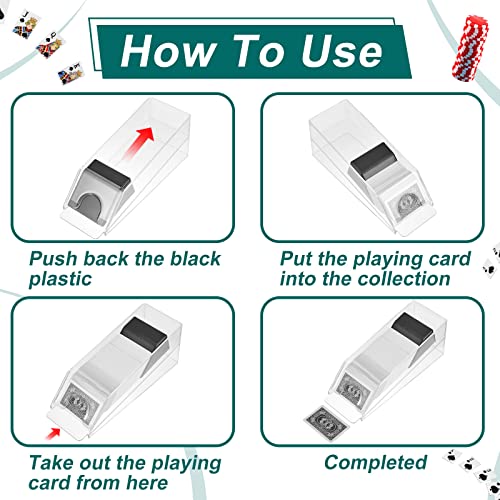 How To Use

Push back the black plastic

Put the playing card into the collection

Take out the playing card from here

Completed