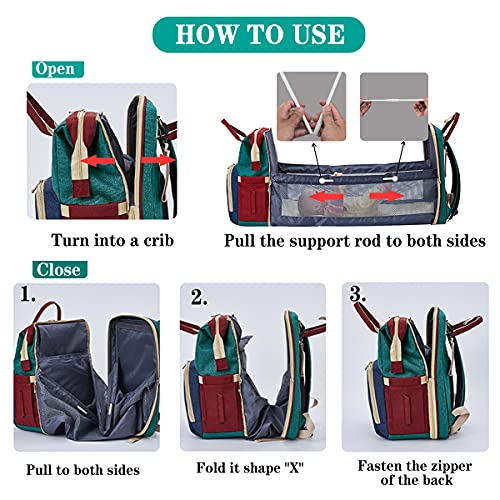 HOW TO USE

Open

Turn into a crib

Pull the support rod to both sides

Close

1.

Pull to both sides

2.

Fold it shape "X"

3.

Fasten the zipper of the back