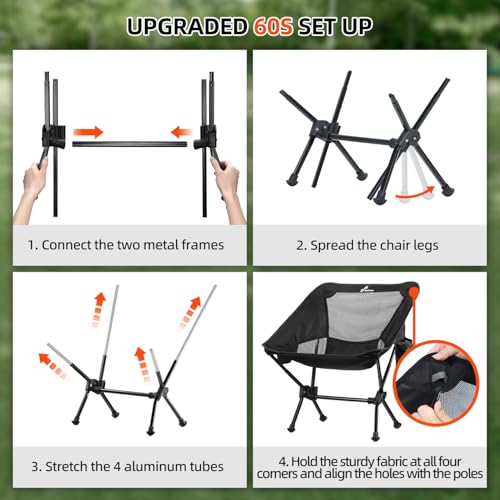 UPGRADED 60S SET UP

1. Connect the two metal frames

2. Spread the chair legs

3. Stretch the 4 aluminum tubes

4. Hold the sturdy fabric at all four corners and align the holes with the poles