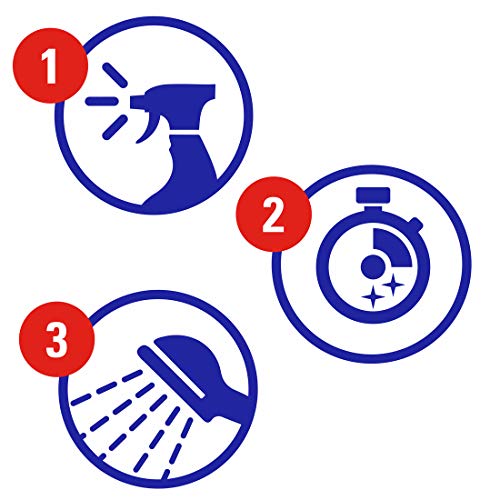 1

2

3