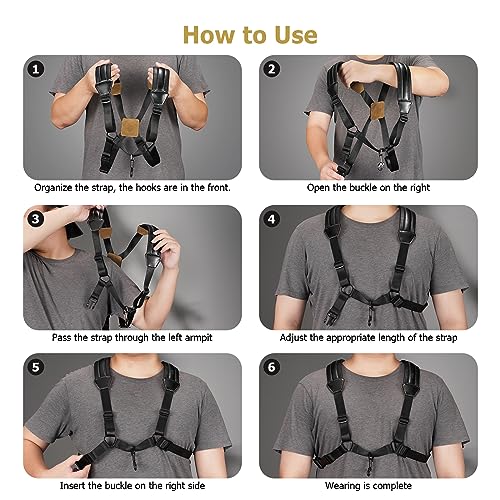 How to Use

1

Organize the strap, the hooks are in the front.

2

Open the buckle on the right

3

Pass the strap through the left armpit

4

Adjust the appropriate length of the strap

5

Insert the buckle on the right side

6

Wearing is complete