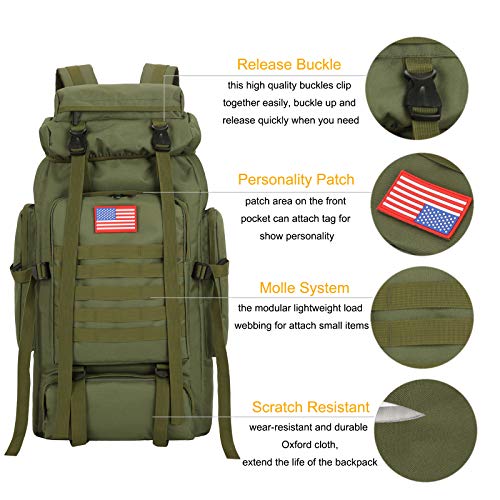 Release Buckle
this high quality buckles clip together easily, buckle up and release quickly when you need

Personality Patch
patch area on the front pocket can attach tag for show personality

Molle System
the modular lightweight load webbing for attach small items

Scratch Resistant
wear-resistant and durable Oxford cloth, extend the life of the backpack