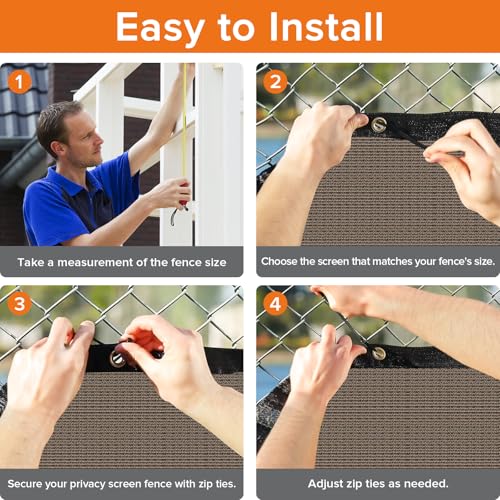 Easy to Install

1

Take a measurement of the fence size

2

Choose the screen that matches your fence's size.

3

Secure your privacy screen fence with zip ties.

4

Adjust zip ties as needed.