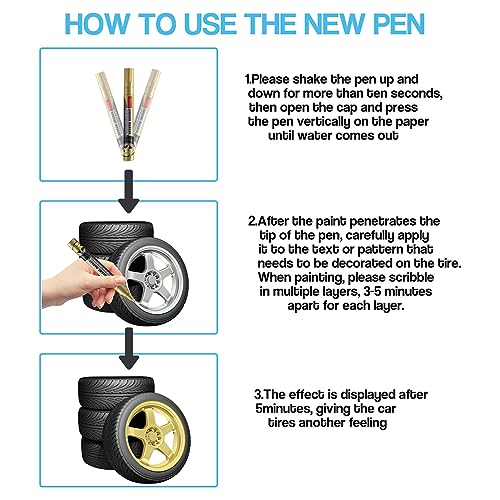 HOW TO USE THE NEW PEN

1.Please shake the pen up and down for more than ten seconds, then open the cap and press the pen vertically on the paper until water comes out

2.After the paint penetrates the tip of the pen, carefully apply it to the text or pattern that needs to be decorated on the tire. When painting, please scribble in multiple layers, 3-5 minutes apart for each layer.

3.The effect is displayed after 5minutes, giving the car tires another feeling