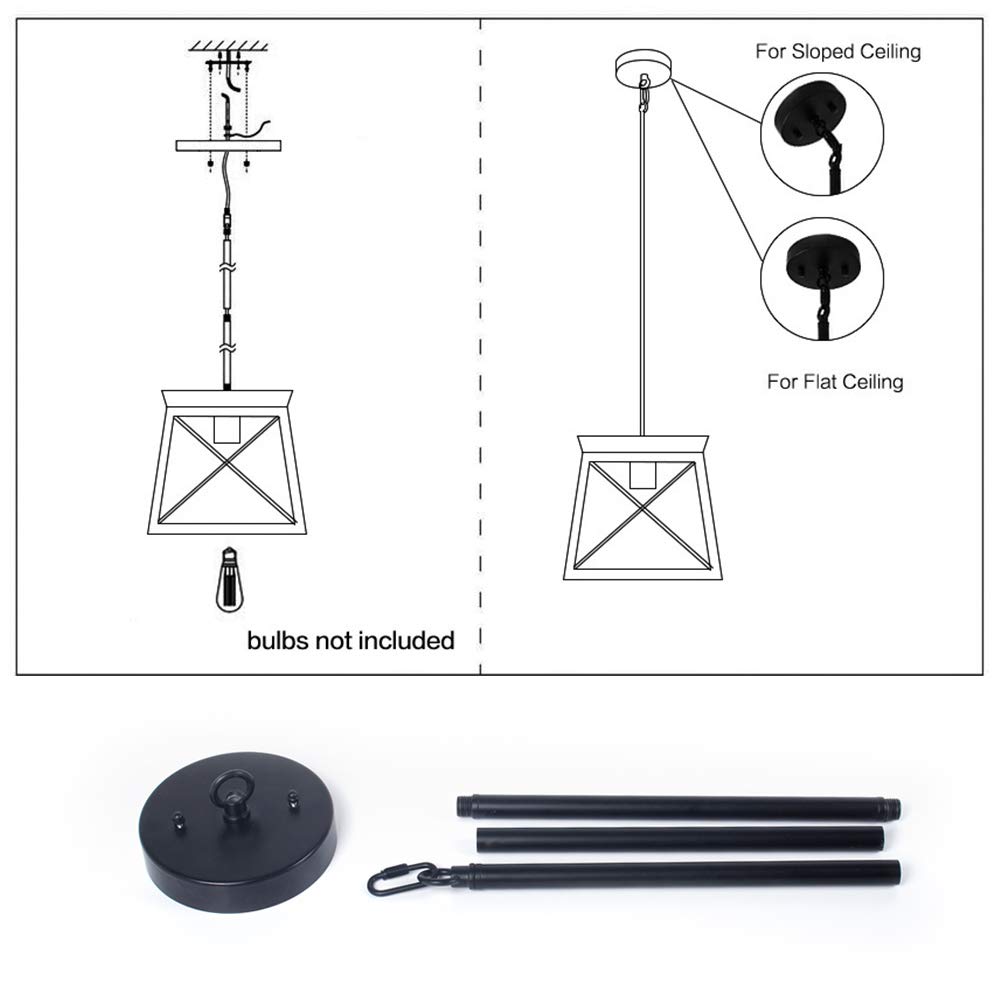 bulbs not included

For Sloped Ceiling

For Flat Ceiling