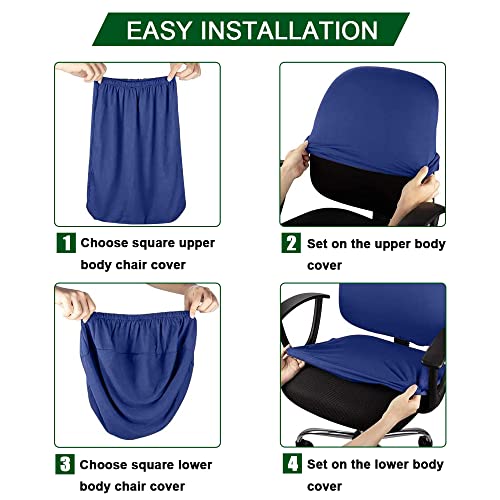 EASY INSTALLATION

1 Choose square upper body chair cover

2 Set on the upper body cover

3 Choose square lower body chair cover

4 Set on the lower body cover