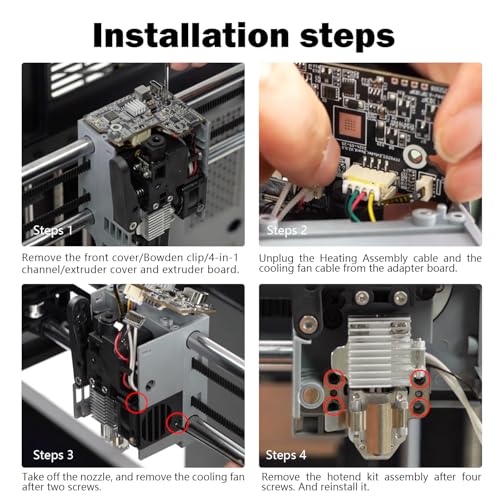 Installation steps

Steps 1

Remove the front cover/Bowden clip/4-in-1 channel/extruder cover and extruder board.

Steps 2

Unplug the Heating Assembly cable and the cooling fan cable from the adapter board.

Steps 3

Take off the nozzle, and remove the cooling fan after two screws.

Steps 4

Remove the hotend kit assembly after four screws. And reinstall it.