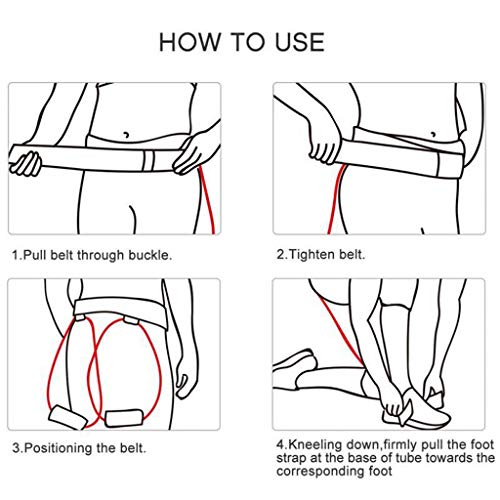 HOW TO USE

1.Pull belt through buckle.

2.Tighten belt.

3.Positioning the belt.

4.Kneeling down,firmly pull the foot strap at the base of tube towards the corresponding foot