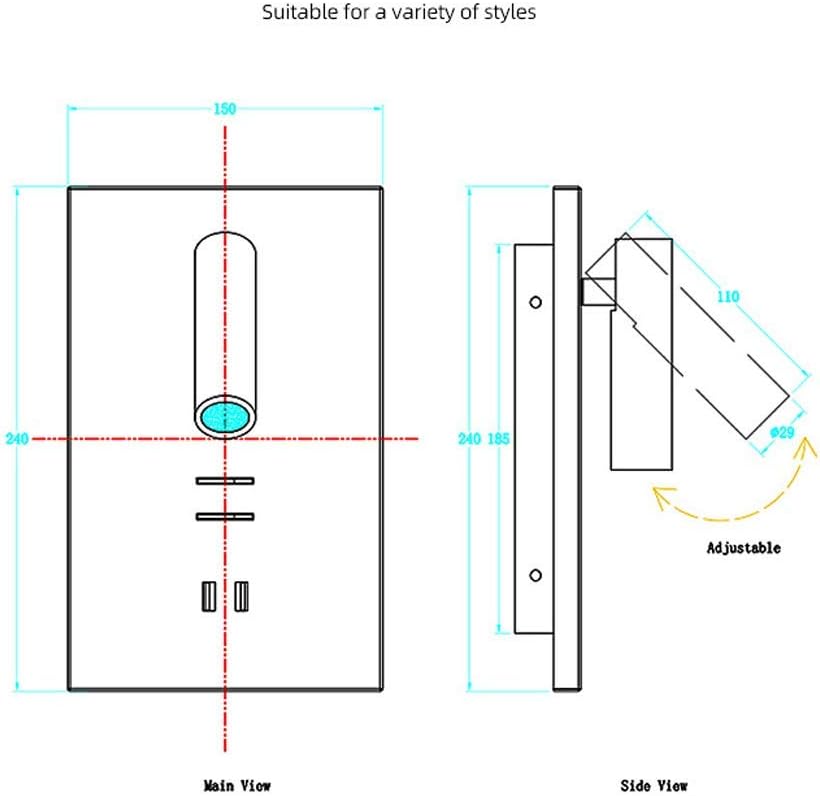 Suitable for a variety of styles

150

240

240 185

110

ø29

Adjustable

Main View

Side View