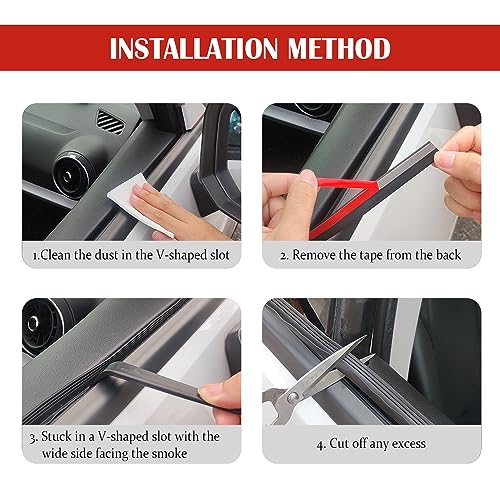 INSTALLATION METHOD

1.Clean the dust in the V-shaped slot

2. Remove the tape from the back

3. Stuck in a V-shaped slot with the wide side facing the smoke

4. Cut off any excess