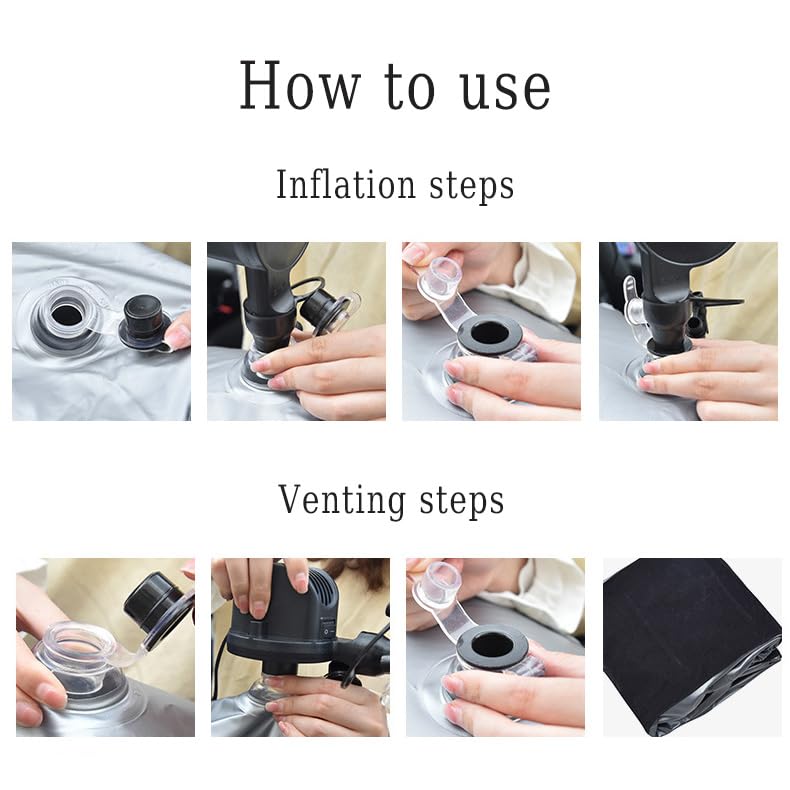 How to use

Inflation steps

Venting steps