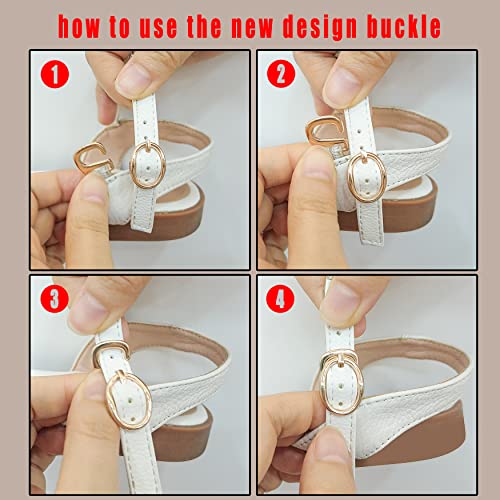 how to use the new design buckle

1

2

3

4