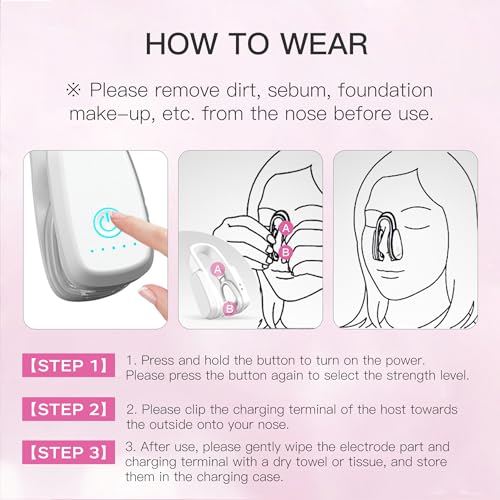 HOW TO WEAR

※ Please remove dirt, sebum, foundation make-up, etc. from the nose before use.

A
B
A
B

【STEP 1】 1. Press and hold the button to turn on the power. Please press the button again to select the strength level.

【STEP 2】 2. Please clip the charging terminal of the host towards the outside onto your nose.

【STEP 3】 3. After use, please gently wipe the electrode part and charging terminal with a dry towel or tissue, and store them in the charging case.