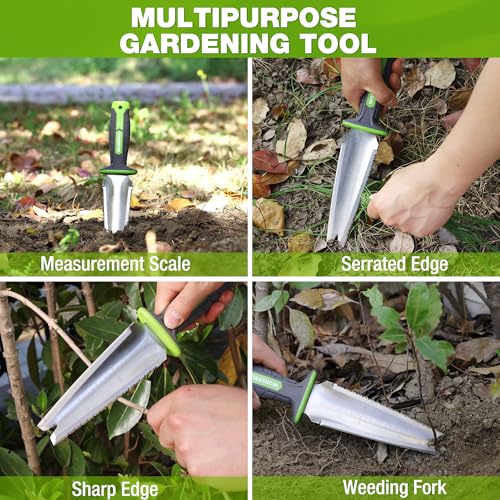 MULTIPURPOSE GARDENING TOOL

Measurement Scale

Serrated Edge

Sharp Edge

Weeding Fork