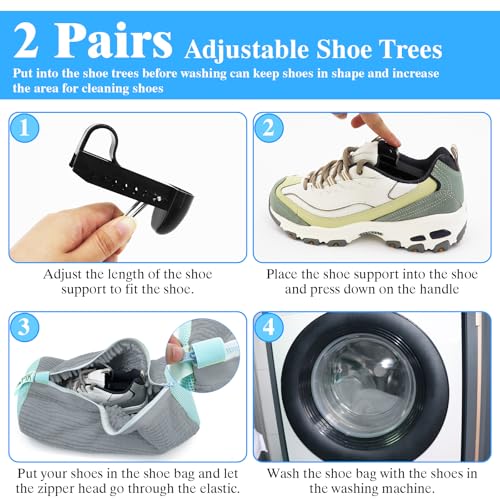 2 Pairs Adjustable Shoe Trees

Put into the shoe trees before washing can keep shoes in shape and increase the area for cleaning shoes

1

Adjust the length of the shoe support to fit the shoe.

2

Place the shoe support into the shoe and press down on the handle

3

Put your shoes in the shoe bag and let the zipper head go through the elastic.

4

Wash the shoe bag with the shoes in the washing machine.