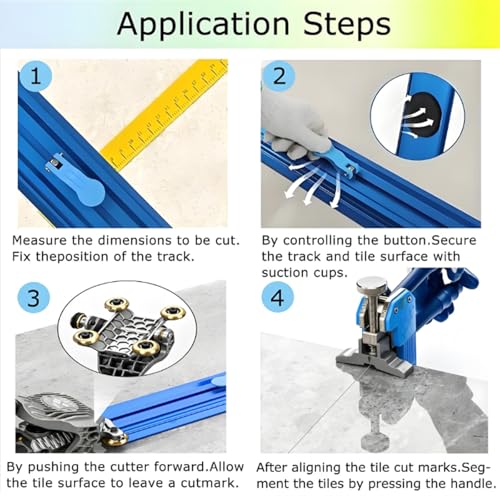 Application Steps

1

Measure the dimensions to be cut. Fix theposition of the track.

2

By controlling the button.Secure the track and tile surface with suction cups.

3

By pushing the cutter forward.Allow the tile surface to leave a cutmark.

4

After aligning the tile cut marks.Segment the tiles by pressing the handle.