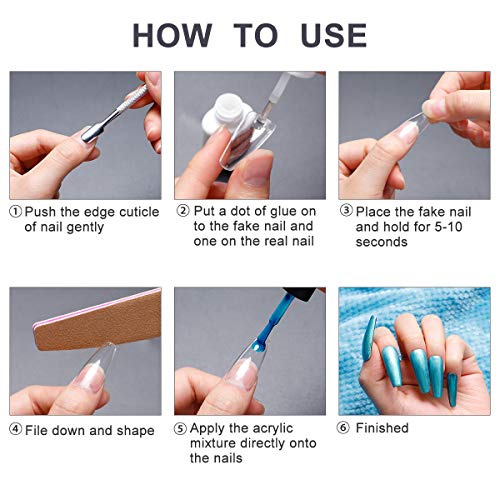 HOW TO USE

① Push the edge cuticle of nail gently

② Put a dot of glue on to the fake nail and one on the real nail

③ Place the fake nail and hold for 5-10 seconds

④ File down and shape

⑤ Apply the acrylic mixture directly onto the nails

⑥ Finished