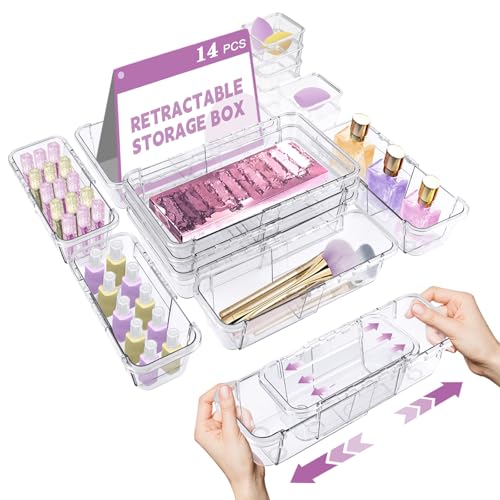 14 PCS

RETRACTABLE STORAGE BOX