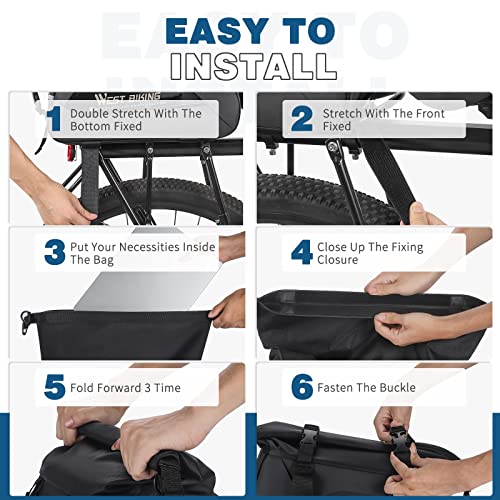 EASY TO INSTALL

WEST BIKING

1 Double Stretch With The Bottom Fixed

2 Stretch With The Front Fixed

3 Put Your Necessities Inside The Bag

4 Close Up The Fixing Closure

5 Fold Forward 3 Time

6 Fasten The Buckle