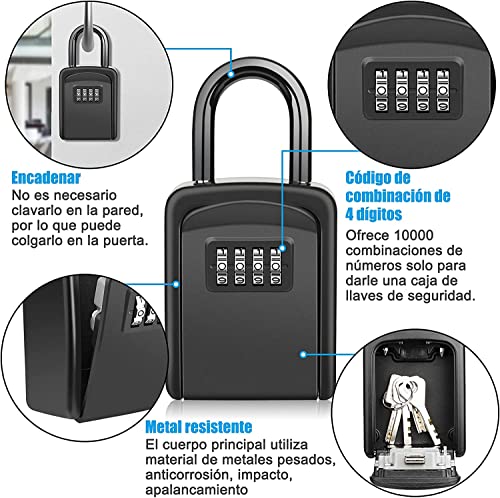 Encadenar
No es necesario clavarlo en la pared, por lo que puede colgarlo en la puerta.

Código de combinación de 4 dígitos
Ofrece 10000 combinaciones de números solo para darle una caja de llaves de seguridad.

Metal resistente
El cuerpo principal utiliza material de metales pesados, anticorrosión, impacto, apalancamiento