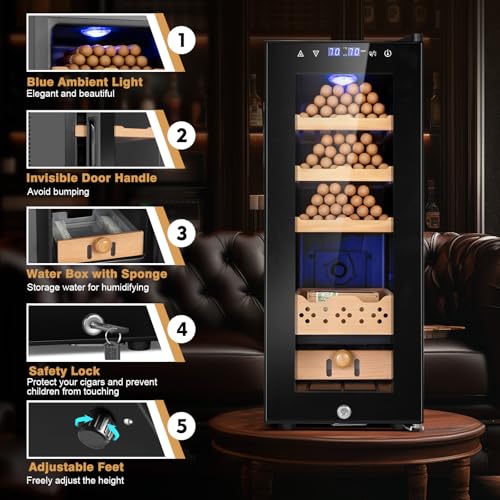 1
Blue Ambient Light
Elegant and beautiful

2
Invisible Door Handle
Avoid bumping

3
Water Box with Sponge
Storage water for humidifying

4
Safety Lock
Protect your cigars and prevent children from touching

5
Adjustable Feet
Freely adjust the height

70 70