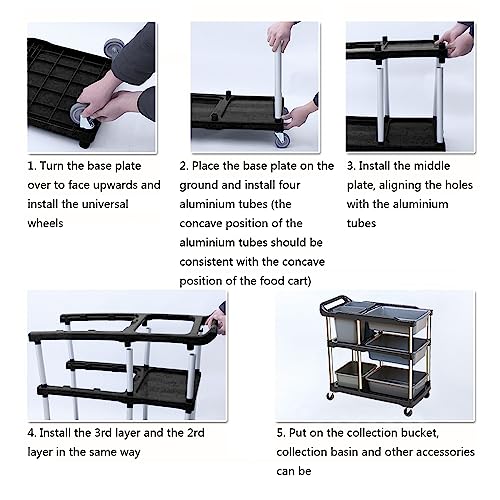 1. Turn the base plate over to face upwards and install the universal wheels

2. Place the base plate on the ground and install four aluminium tubes (the concave position of the aluminium tubes should be consistent with the concave position of the food cart)

3. Install the middle plate, aligning the holes with the aluminium tubes

4. Install the 3rd layer and the 2rd layer in the same way

5. Put on the collection bucket, collection basin and other accessories can be