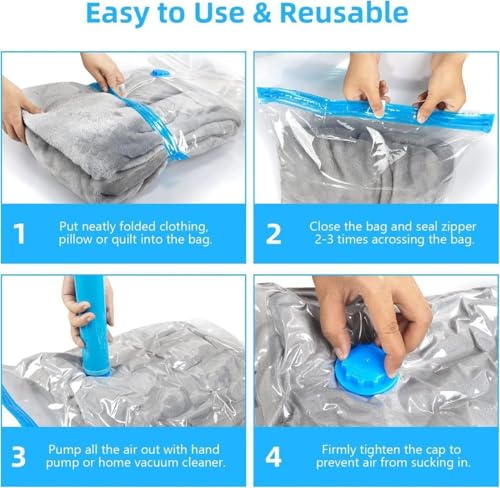 Easy to Use & Reusable

1 Put neatly folded clothing, pillow or quilt into the bag.

2 Close the bag and seal zipper 2-3 times acrossing the bag.

3 Pump all the air out with hand pump or home vacuum cleaner.

4 Firmly tighten the cap to prevent air from sucking in.