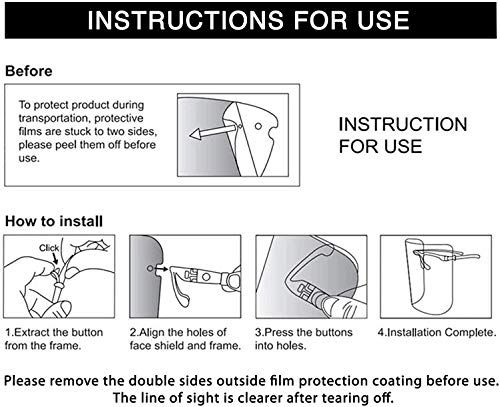 INSTRUCTIONS FOR USE

Before

To protect product during transportation, protective films are stuck to two sides, please peel them off before use.

INSTRUCTION FOR USE

How to install

Click

1.Extract the button from the frame.

2.Align the holes of face shield and frame.

3.Press the buttons into holes.

4.Installation Complete.

Please remove the double sides outside film protection coating before use. The line of sight is clearer after tearing off.