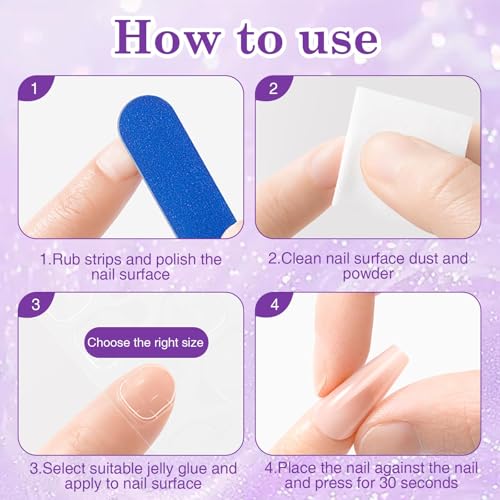 How to use

1

1.Rub strips and polish the nail surface

2

2.Clean nail surface dust and powder

3

Choose the right size

3.Select suitable jelly glue and apply to nail surface

4

4.Place the nail against the nail and press for 30 seconds