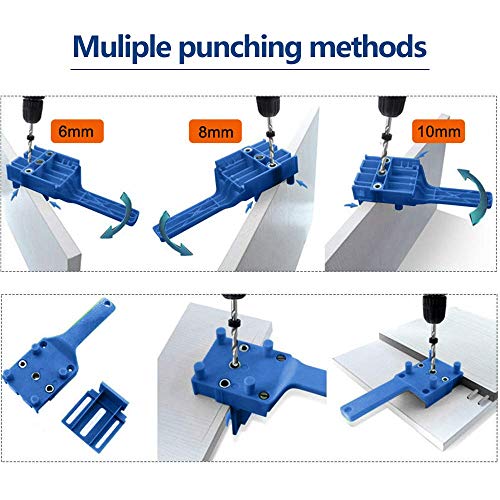 Muliple punching methods

6mm

8mm

10mm