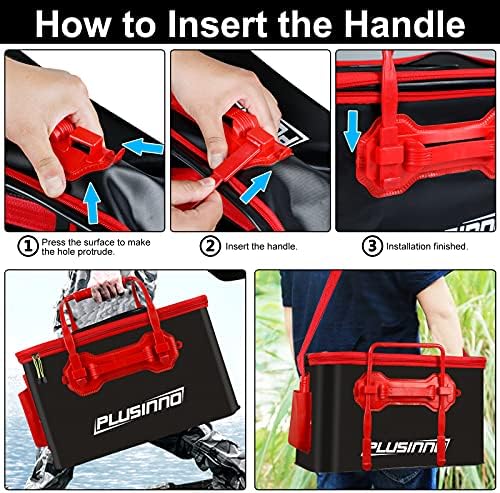 How to Insert the Handle

① Press the surface to make the hole protrude.

② Insert the handle.

③ Installation finished.

PLUSINNO

PLUSINNO